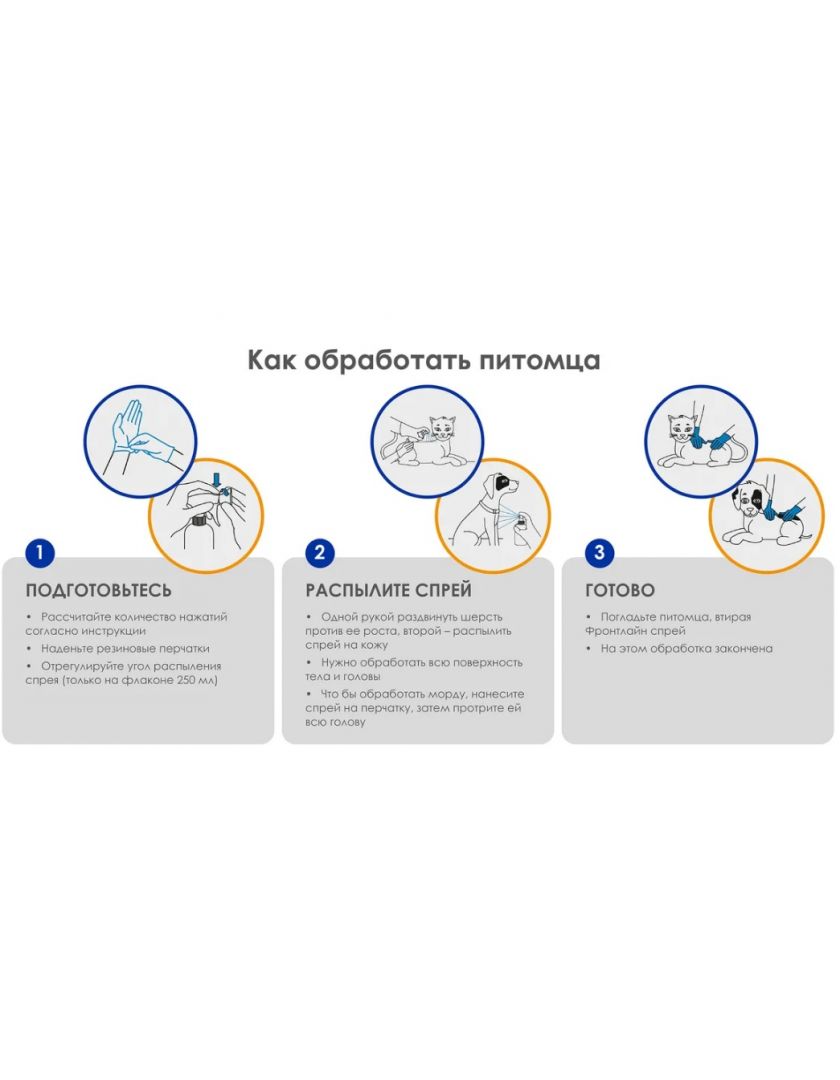 Как обработать питомца

1

ПОДГОТОВЬТЕСЬ

• Рассчитайте количество нажатий согласно инструкции
• Наденьте резиновые перчатки
• Отрегулируйте угол распыления спрея (только на флаконе 250 мл)

2

РАСПЫЛИТЕ СПРЕЙ

• Одной рукой раздвинуть шерсть против ее роста, второй – распылить спрей на кожу
• Нужно обработать всю поверхность тела и головы
• Что бы обработать морду, нанесите спрей на перчатку, затем протрите ей всю голову

3

ГОТОВО

• Погладьте питомца, втирая Фронтлайн спрей
• На этом обработка закончена