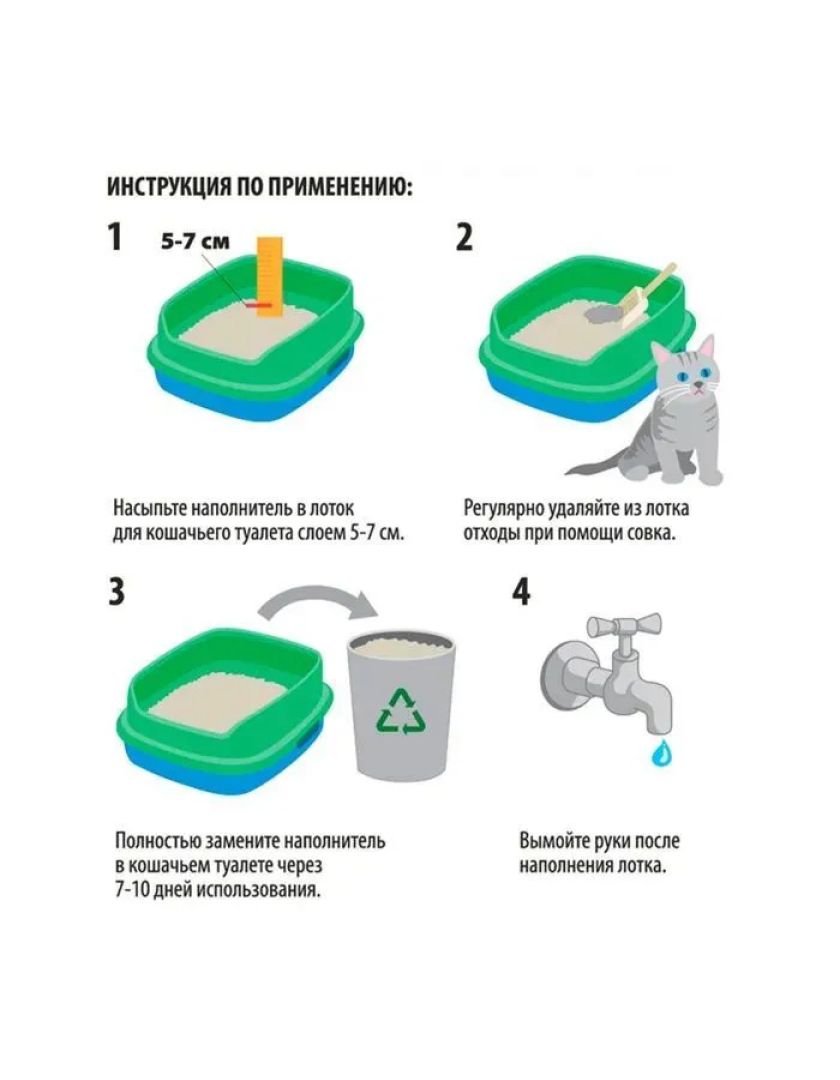 ИНСТРУКЦИЯ ПО ПРИМЕНЕНИЮ:

1

5-7 см

Насыпьте наполнитель в лоток для кошачьего туалета слоем 5-7 см.

2

Регулярно удаляйте из лотка отходы при помощи совка.

3

Полностью замените наполнитель в кошачьем туалете через 7-10 дней использования.

4

Вымойте руки после наполнения лотка.