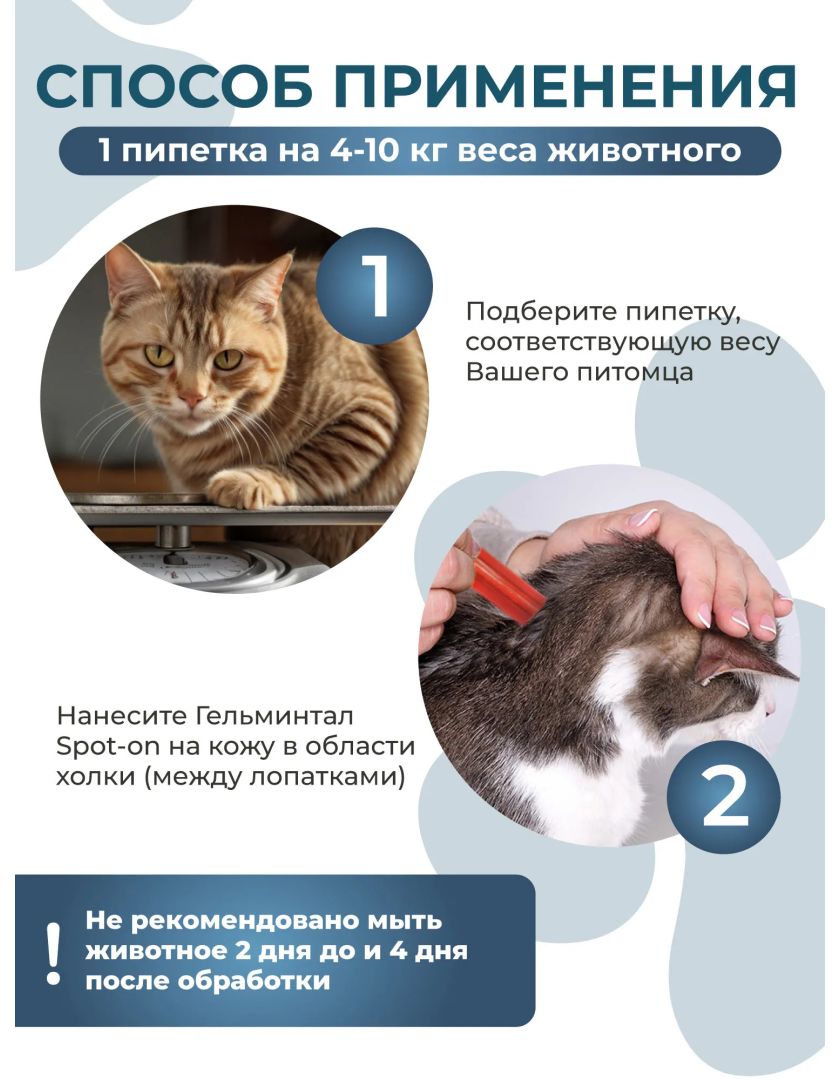 СПОСОБ ПРИМЕНЕНИЯ

1 пипетка на 4-10 кг веса животного

1

Подберите пипетку, соответствующую весу Вашего питомца

Нанесите Гельминтал Spot-on на кожу в области холки (между лопатками)

2

!

Не рекомендовано мыть животное 2 дня до и 4 дня после обработки